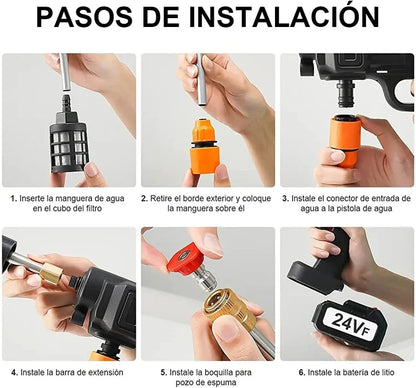 PASOS DE INSTALACIÓN

1. Inserte la manguera de agua en el cubo del filtro

2. Retire el borde exterior y coloque la manguera sobre él

3. Instale el conector de entrada de agua a la pistola de agua

4. Instale la barra de extensión

5. Instale la boquilla para pozo de espuma

24VF

6. Instale la batería de litio